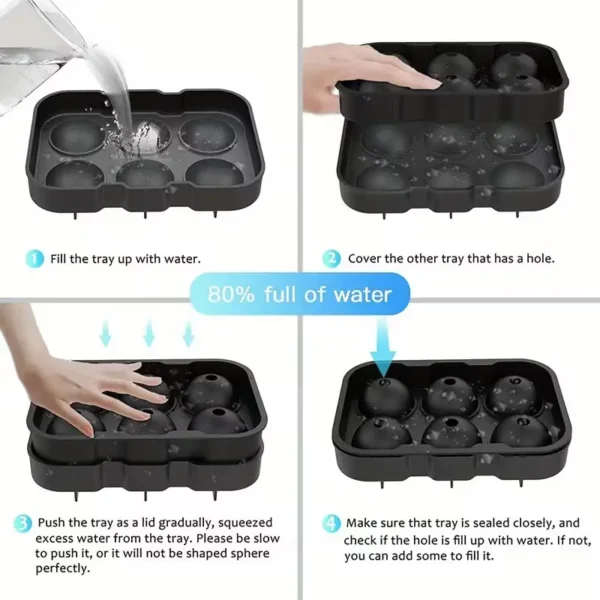 1 Fill the tray up with water.

2 Cover the other tray that has a hole.

80% full of water

3 Push the tray as a lid gradually, squeezed excess water from the tray. Please be slow to push it, or it will not be shaped sphere perfectly.

4 Make sure that tray is sealed closely, and check if the hole is fill up with water. If not, you can add some to fill it.